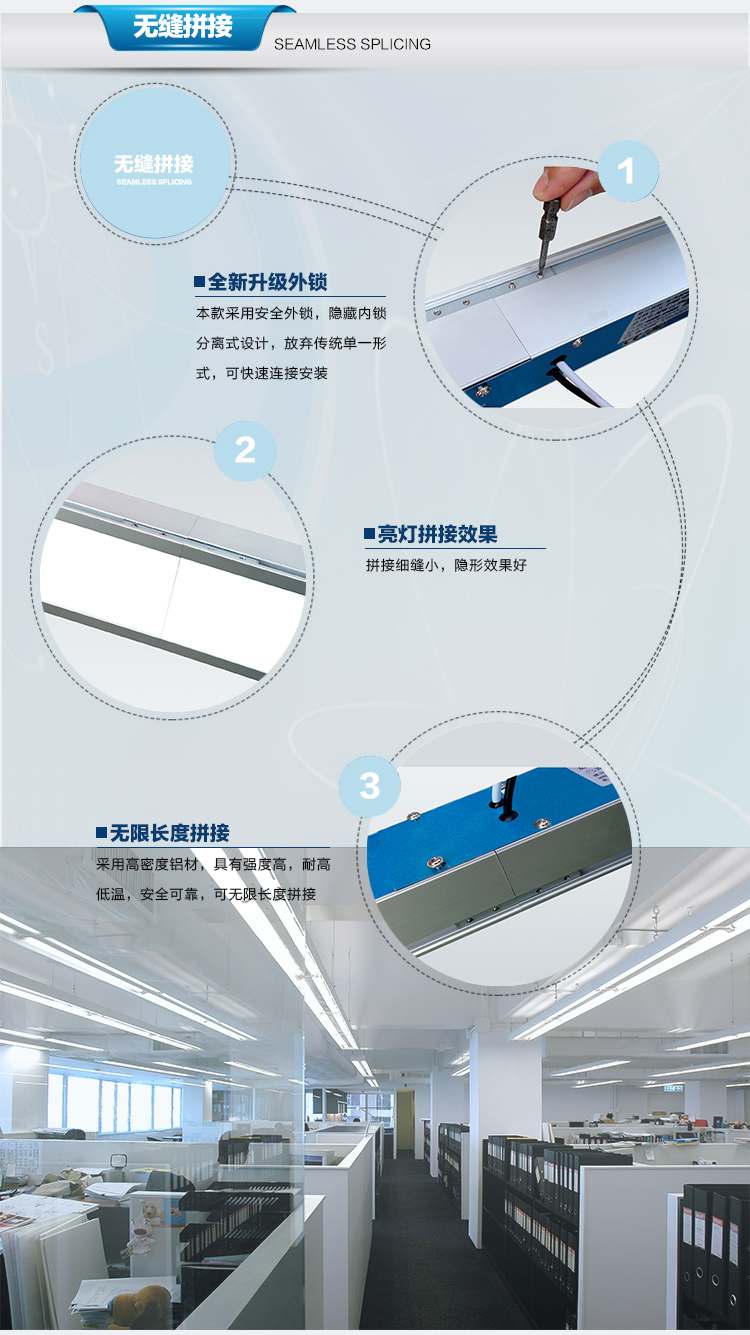 无缝拼接 SEAMLESS SPLICING

无缝拼接
SEAMLESS SPLICING

1

全新升级外锁
本款采用安全外锁，隐藏内锁分离式设计，放弃传统单一形式，可快速连接安装

2

亮灯拼接效果
拼接细缝小，隐形效果好

3

无限长度拼接
采用高密度铝材，具有强度高，耐高低温，安全可靠，可无限长度拼接